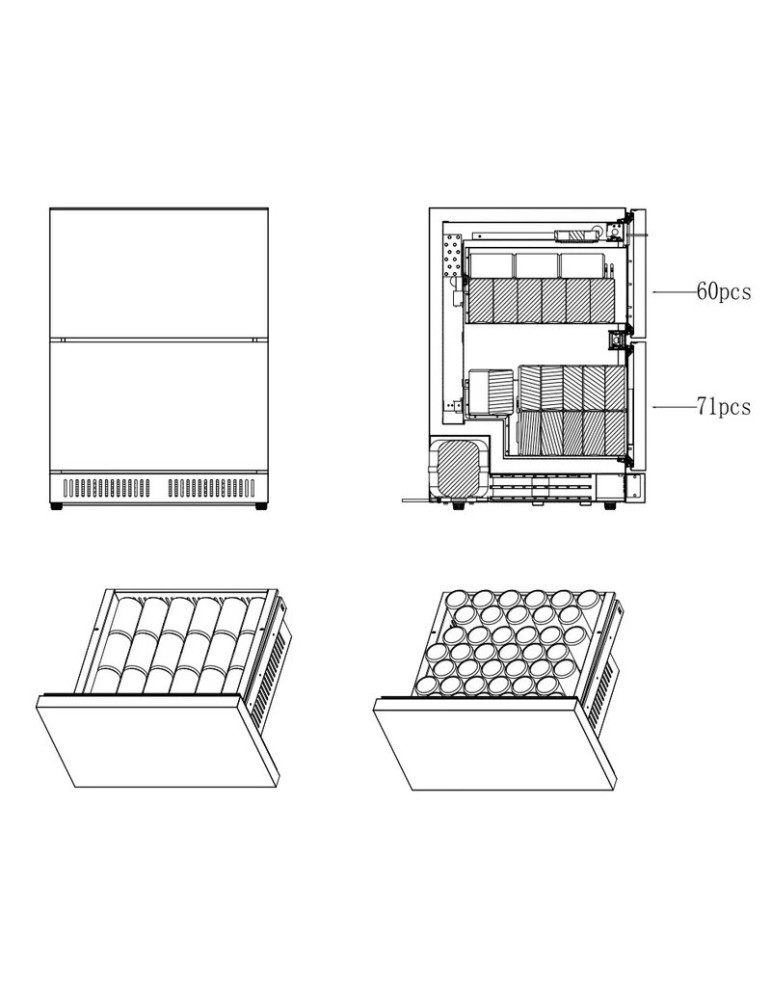 60pcs

71pcs