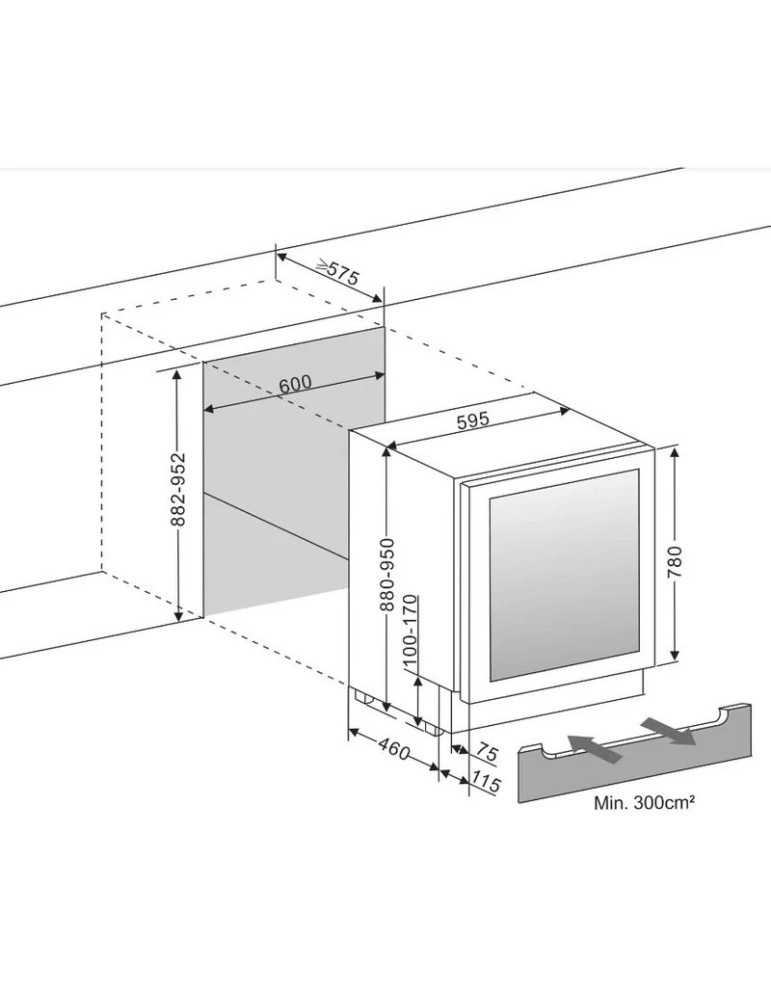 ≥575
600
595
882-952
880-950
780
100-170
460
75
115
Min. 300cm²