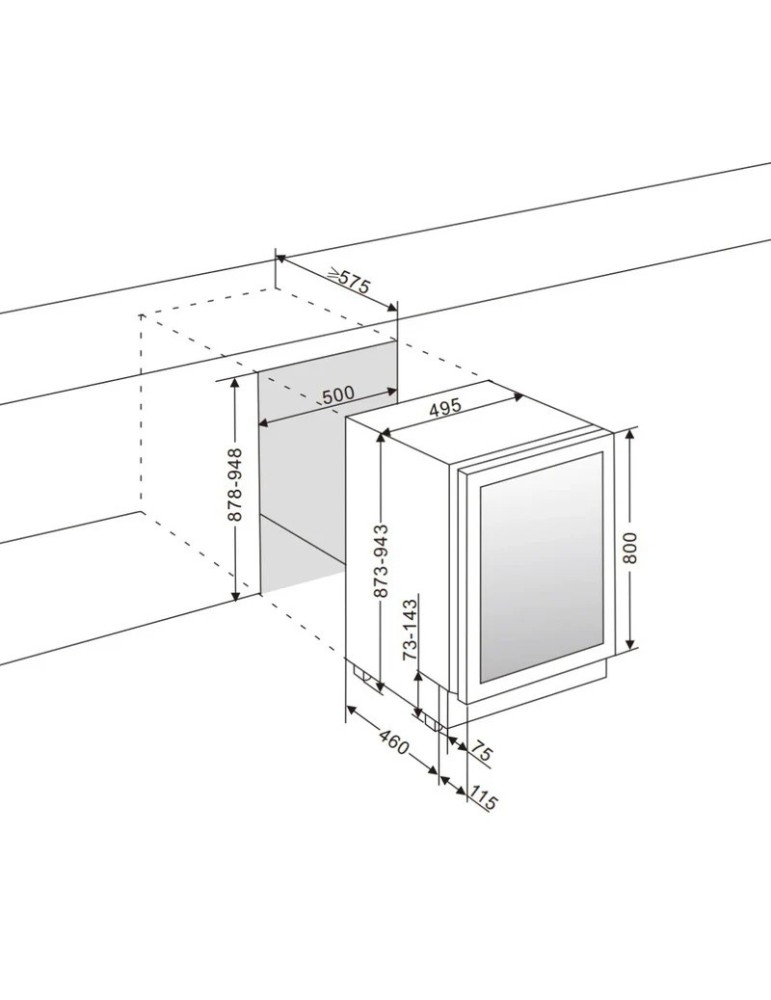 ≥575
500
495
878-948
873-943
800
73-143
460
75
115