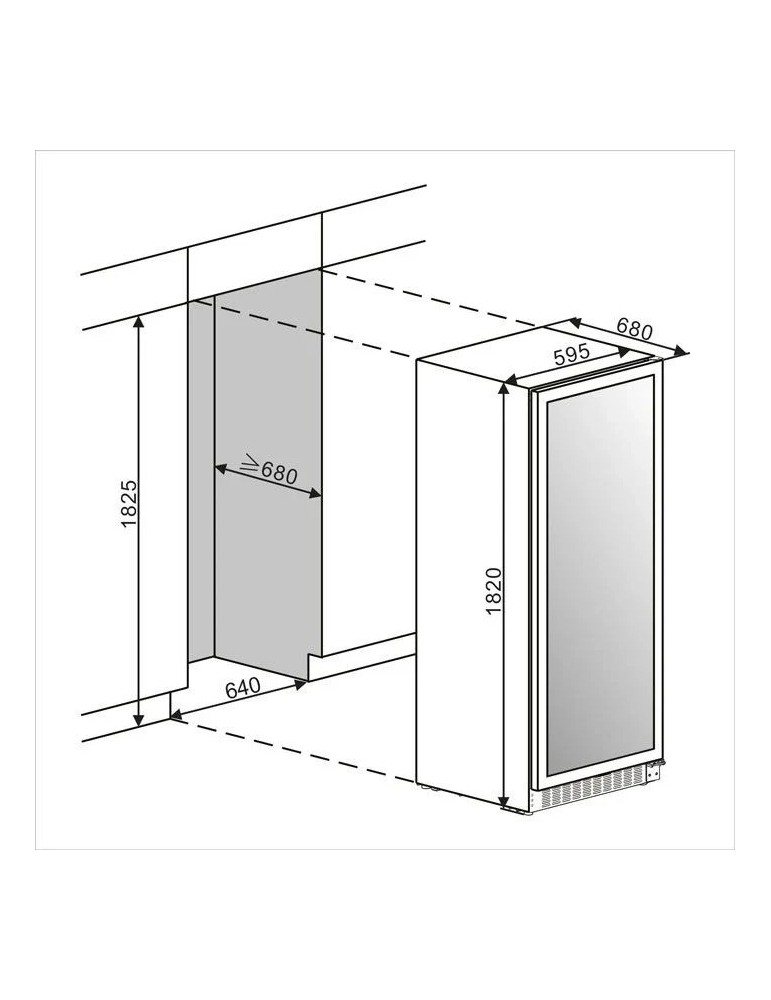 680
595
1825
≥680
1820
640