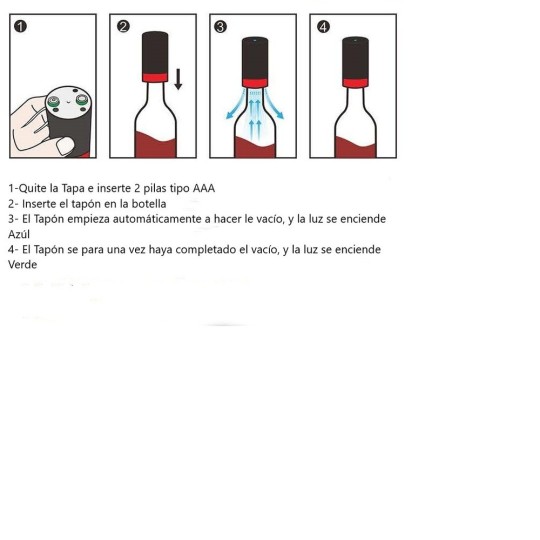 1

2

3

4

1-Quite la Tapa e inserte 2 pilas tipo AAA
2- Inserte el tapón en la botella
3- El Tapón empieza automáticamente a hacer le vacío, y la luz se enciende Azúl
4- El Tapón se para una vez haya completado el vacío, y la luz se enciende Verde