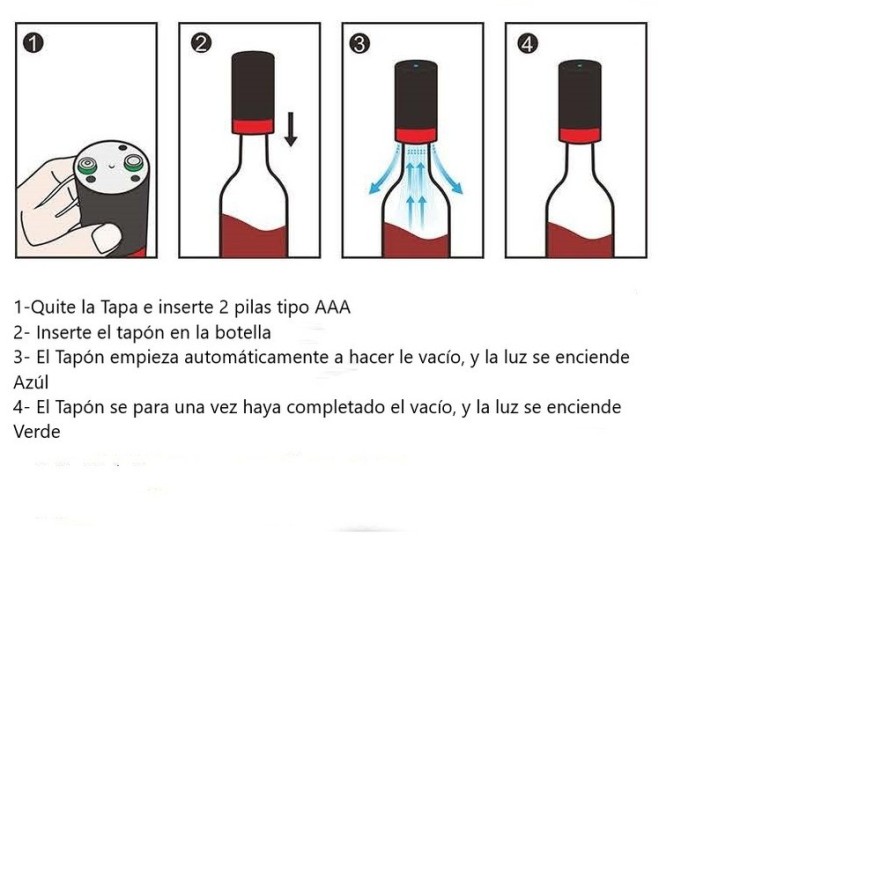 1

2

3

4

1-Quite la Tapa e inserte 2 pilas tipo AAA
2- Inserte el tapón en la botella
3- El Tapón empieza automáticamente a hacer le vacío, y la luz se enciende Azúl
4- El Tapón se para una vez haya completado el vacío, y la luz se enciende Verde